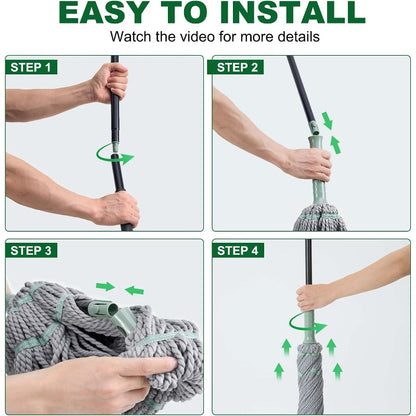 EASY TO INSTALL

Watch the video for more details

STEP 1

STEP 2

STEP 3

STEP 4