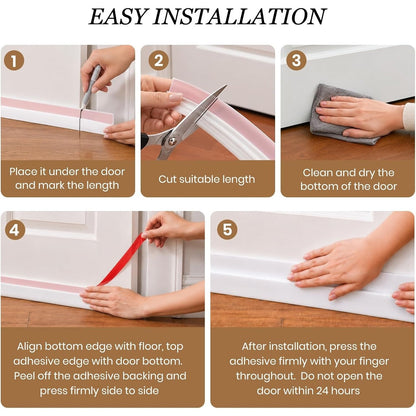 EASY INSTALLATION

1

Place it under the door and mark the length

2

Cut suitable length

3

Clean and dry the bottom of the door

4

Align bottom edge with floor, top adhesive edge with door bottom. Peel off the adhesive backing and press firmly side to side

5

After installation, press the adhesive firmly with your finger throughout. Do not open the door within 24 hours