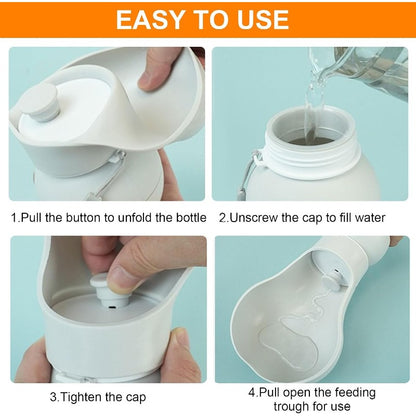 EASY TO USE

1.Pull the button to unfold the bottle

2.Unscrew the cap to fill water

3.Tighten the cap

4.Pull open the feeding trough for use